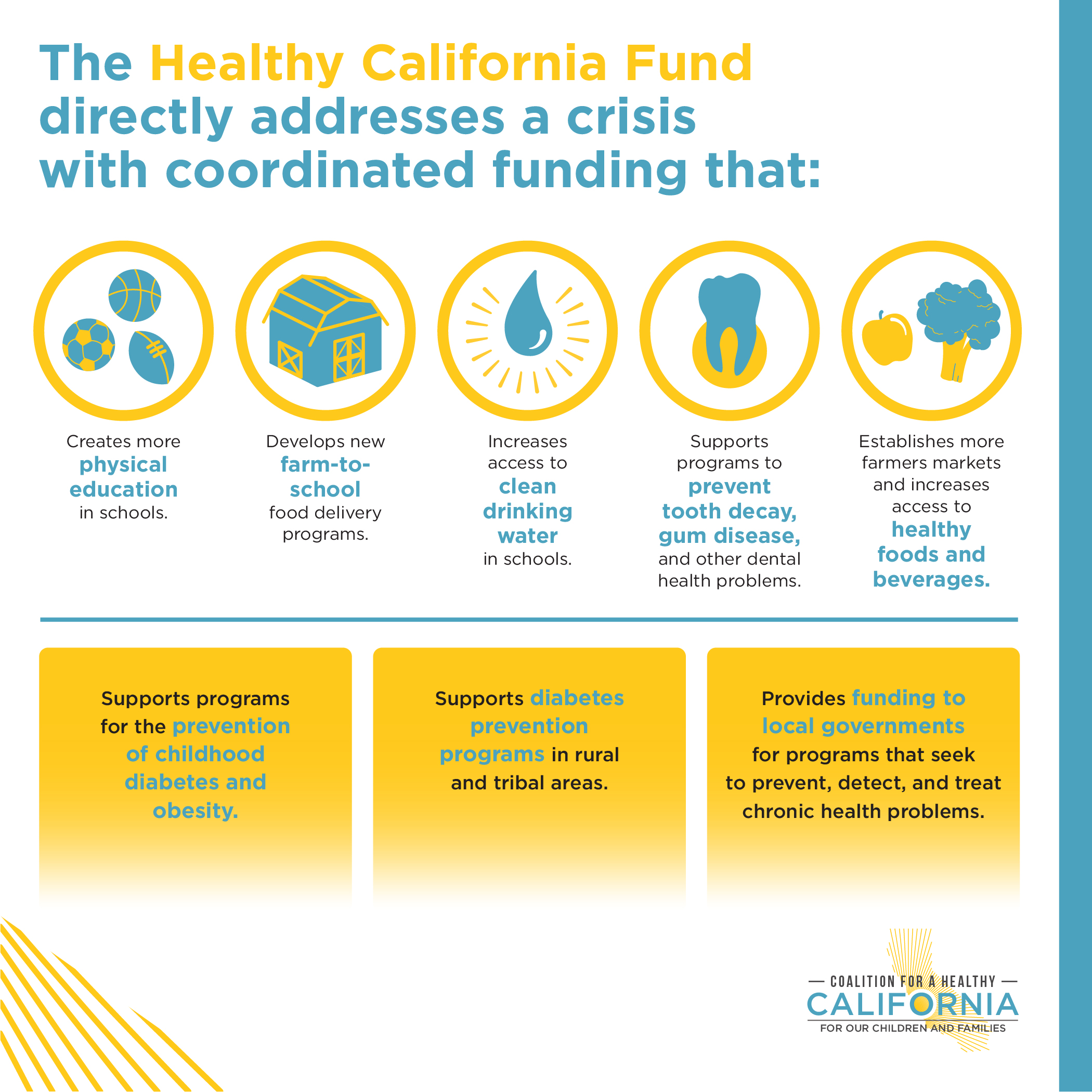 The Healthy California Fund directly addresses a crisis with coordinated funding that:

Creates more physical education in schools.

Develops new farm-to-school food delivery programs.

Increases access to clean drinking water in schools.

Supports programs to prevent tooth decay, gum disease, and other dental health problems.

Establishes more farmers markets and increases access to healthy foods and beverages.

Supports programs for the prevention of childhood diabetes and obesity.

Supports diabetes prevention programs in rural and tribal areas.

Provides funding to local governments for programs that seek to prevent, detect, and treat chronic health problems.

— COALITION FOR A HEALTHY —
CALIFORNIA
FOR OUR CHILDREN AND FAMILIES